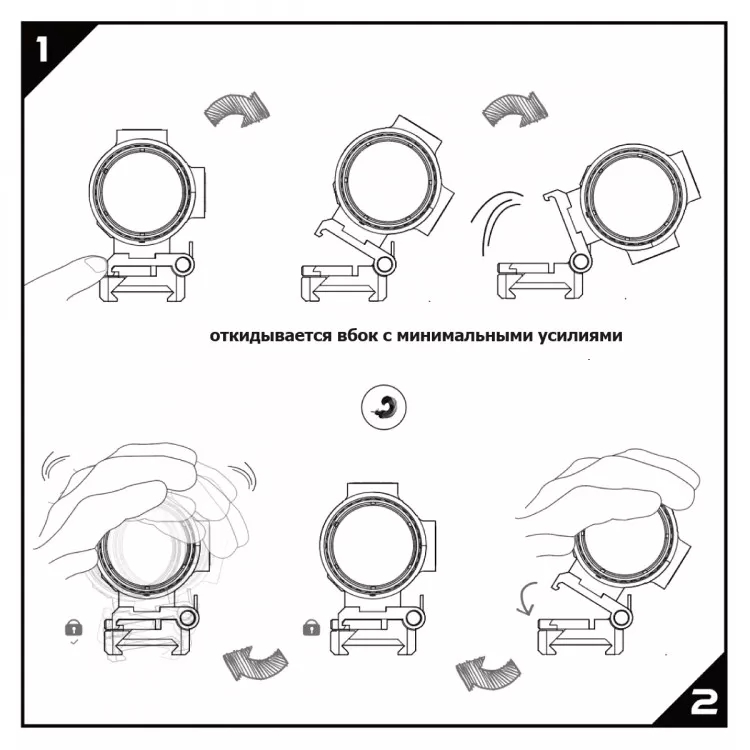 1

откидывается вбок с минимальными усилиями

2